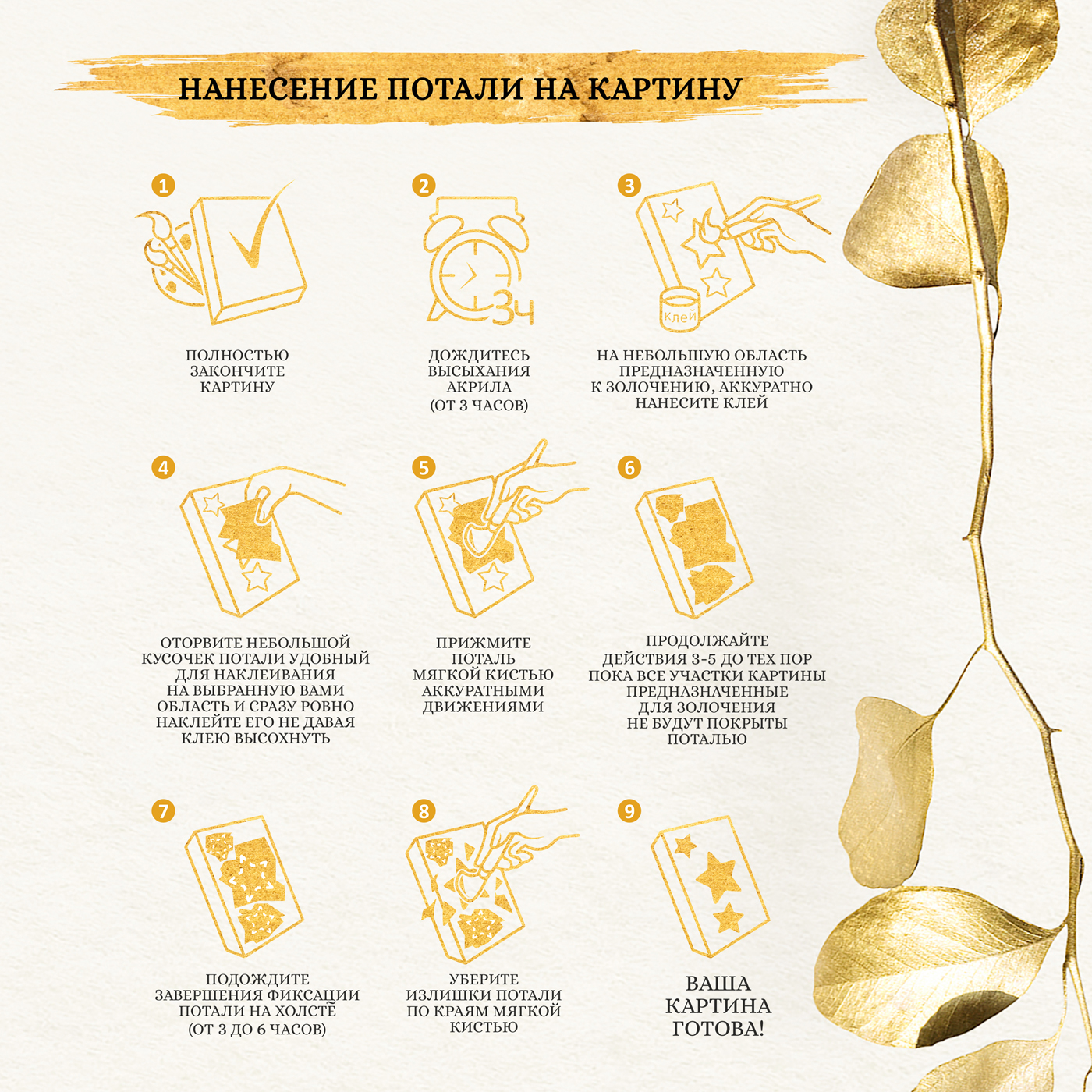 НАНЕСЕНИЕ ПОТАЛИ НА КАРТИНУ

1

ПОЛНОСТЬЮ ЗАКОНЧИТЕ КАРТИНУ

2

3ч

ДОЖДИТЕСЬ ВЫСЫХАНИЯ АКРИЛА (ОТ 3 ЧАСОВ)

3

Клей

НА НЕБОЛЬШУЮ ОБЛАСТЬ ПРЕДНАЗНАЧЕННУЮ К ЗОЛОЧЕНИЮ, АККУРАТНО НАНЕСИТЕ КЛЕЙ

4

ОТОРВИТЕ НЕБОЛЬШОЙ КУСОЧЕК ПОТАЛИ УДОБНЫЙ ДЛЯ НАКЛЕИВАНИЯ НА ВЫБРАННУЮ ВАМИ ОБЛАСТЬ И СРАЗУ РОВНО НАКЛЕЙТЕ ЕГО НЕ ДАВАЯ КЛЕЮ ВЫСОХНУТЬ

5

ПРИЖМИТЕ ПОТАЛЬ МЯГКОЙ КИСТЬЮ АККУРАТНЫМИ ДВИЖЕНИЯМИ

6

ПРОДОЛЖАЙТЕ ДЕЙСТВИЯ 3-5 ДО ТЕХ ПОР ПОКА ВСЕ УЧАСТКИ КАРТИНЫ ПРЕДНАЗНАЧЕННЫЕ ДЛЯ ЗОЛОЧЕНИЯ НЕ БУДУТ ПОКРЫТЫ ПОТАЛЬЮ

7

ПОДОЖДИТЕ ЗАВЕРШЕНИЯ ФИКСАЦИИ ПОТАЛИ НА ХОЛСТЕ (ОТ 3 ДО 6 ЧАСОВ)

8

УБЕРИТЕ ИЗЛИШКИ ПОТАЛИ ПО КРАЯМ МЯГКОЙ КИСТЬЮ

9

ВАША КАРТИНА ГОТОВА!